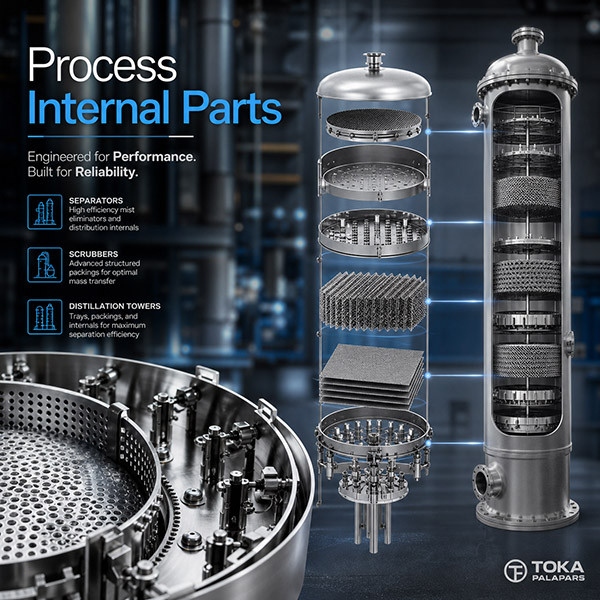 Process
Internal Parts

Engineered for Performance.
Built for Reliability.

SEPARATORS
High efficiency mist eliminators and distribution internals

SCRUBBERS
Advanced structured packings for optimal mass transfer

DISTILLATION TOWERS
Trays, packings, and internals for maximum separation efficiency

TOKA
PALAPARS